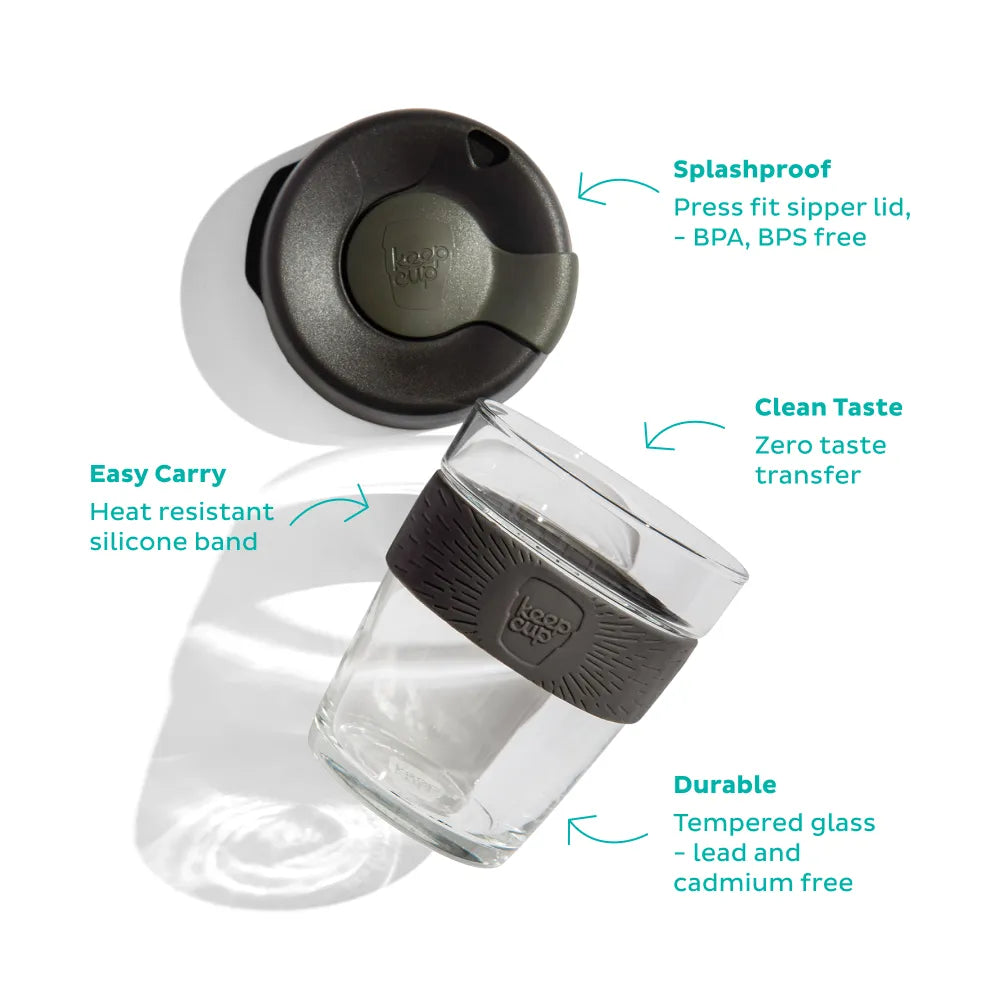 Splashproof
Press fit sipper lid, – BPA, BPS free

keep cup

Clean Taste
Zero taste transfer

Easy Carry
Heat resistant silicone band

keep cup

Durable
Tempered glass – lead and cadmium free