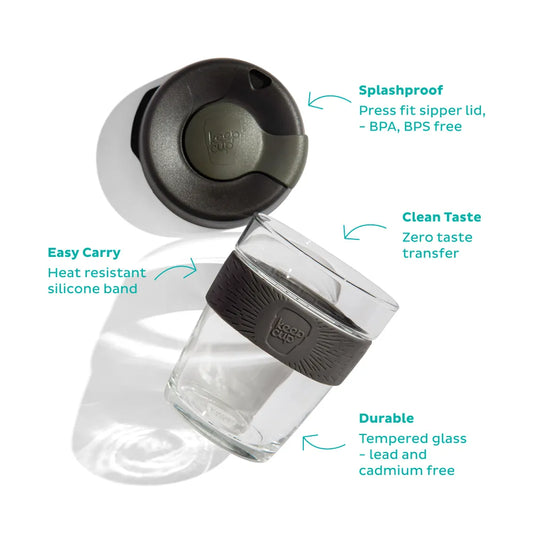 Splashproof
Press fit sipper lid, – BPA, BPS free

keep cup

Clean Taste
Zero taste transfer

Easy Carry
Heat resistant silicone band

keep cup

Durable
Tempered glass – lead and cadmium free